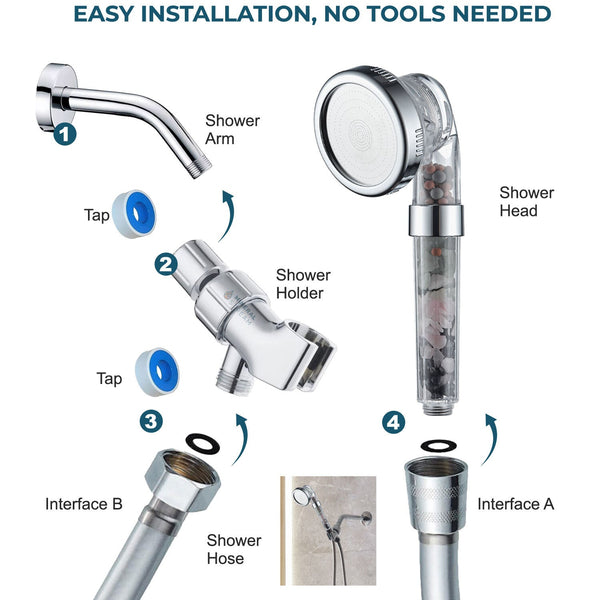 EASY INSTALLATION, NO TOOLS NEEDED

1

Shower Arm

Tap

2

Shower Holder

Tap

3

Interface B

Shower Hose

Shower Head

4

Interface A