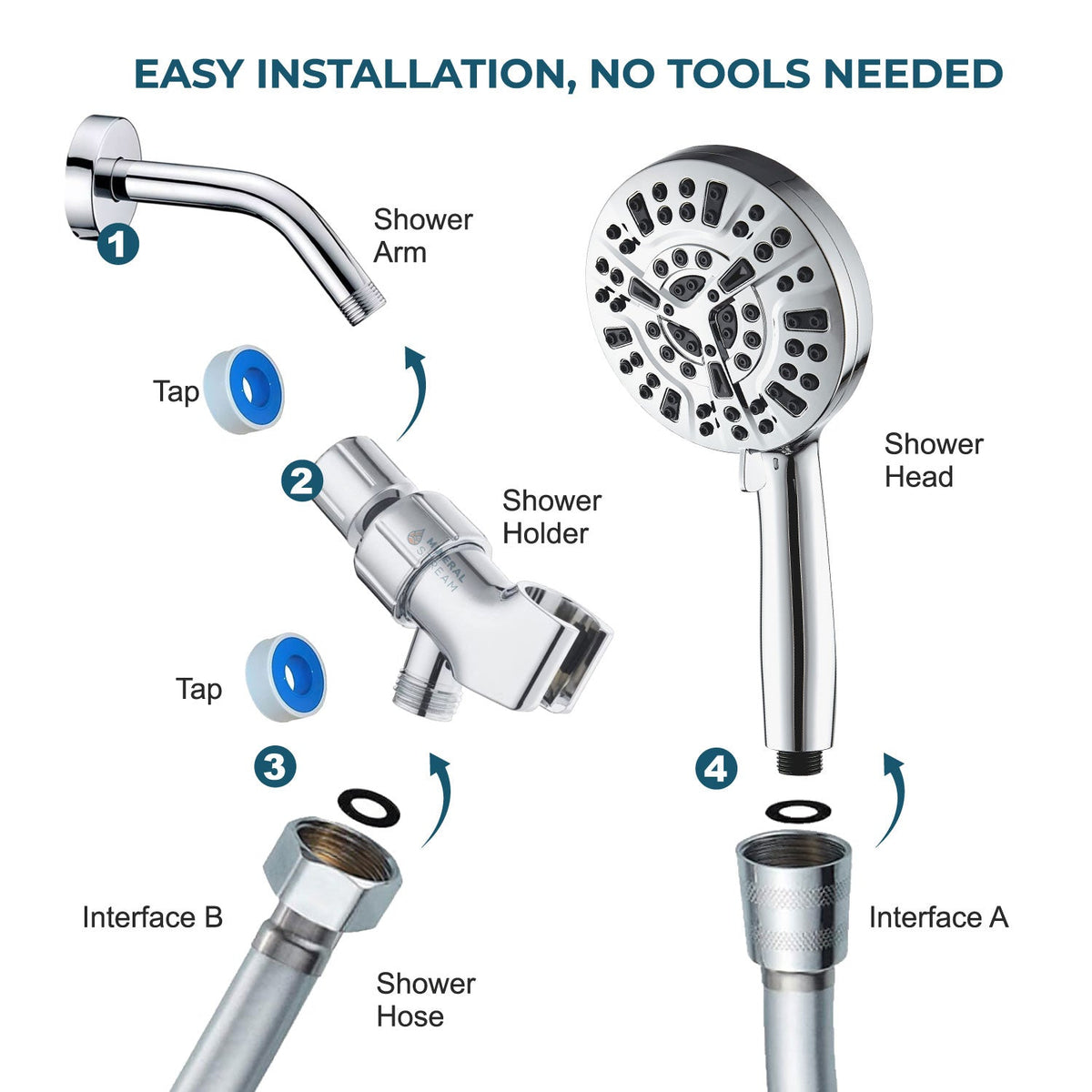 EASY INSTALLATION, NO TOOLS NEEDED

1

Shower Arm

Tap

2

Shower Holder

MINERAL STREAM

Tap

3

Interface B

Shower Hose

Shower Head

4

Interface A